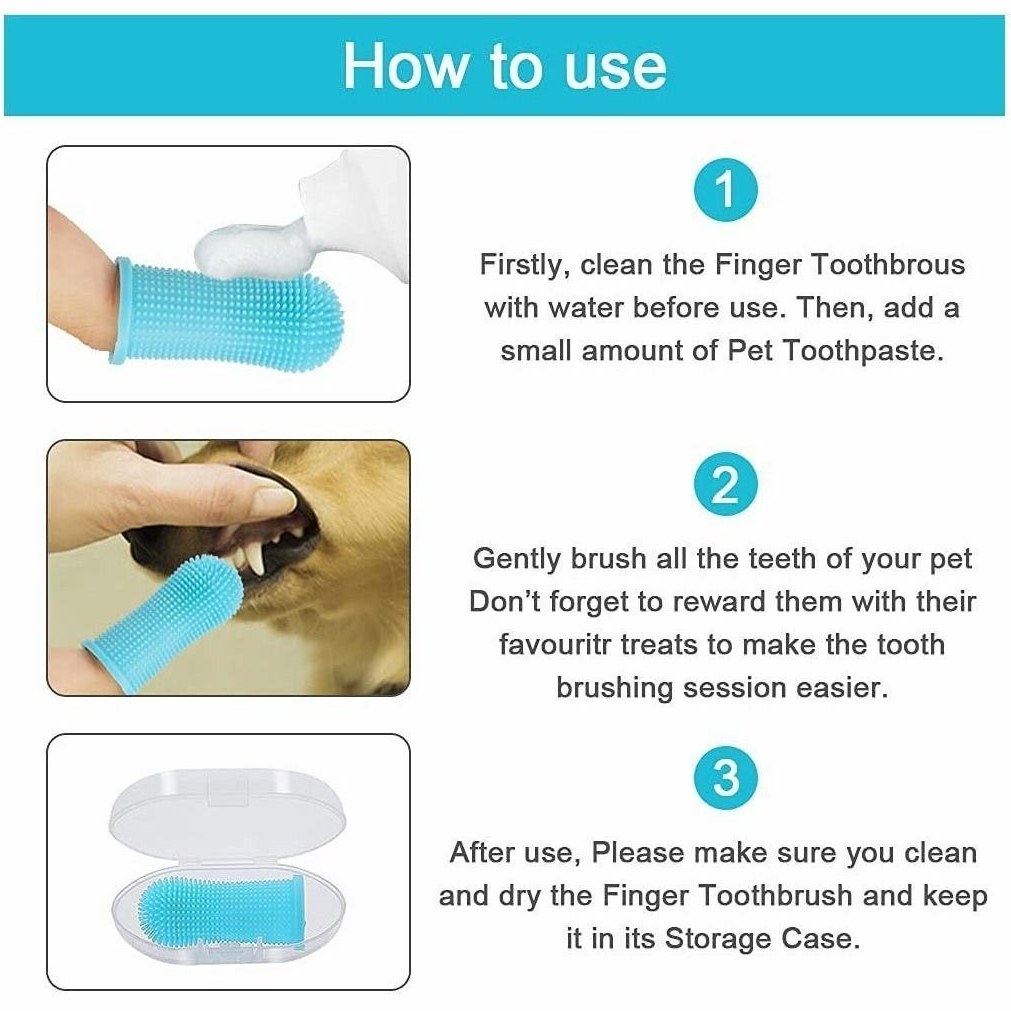 How to use

1

Firstly, clean the Finger Toothbrous with water before use. Then, add a small amount of Pet Toothpaste.

2

Gently brush all the teeth of your pet Don't forget to reward them with their favouritr treats to make the tooth brushing session easier.

3

After use, Please make sure you clean and dry the Finger Toothbrush and keep it in its Storage Case.